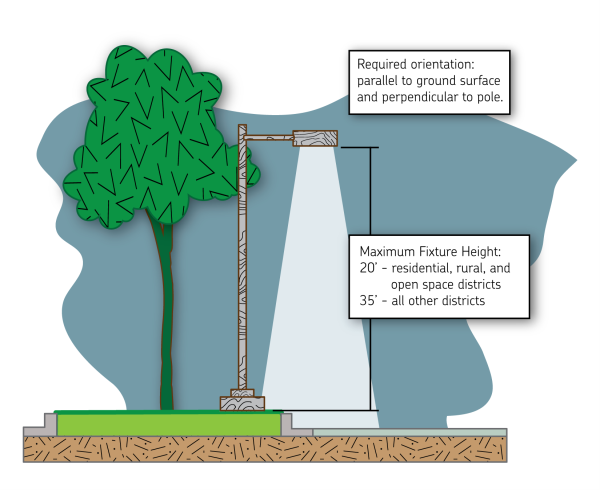 Required orientation: parallel to ground surface and perpendicular to pole.

Maximum Fixture Height:
20' - residential, rural, and open space districts
35' - all other districts